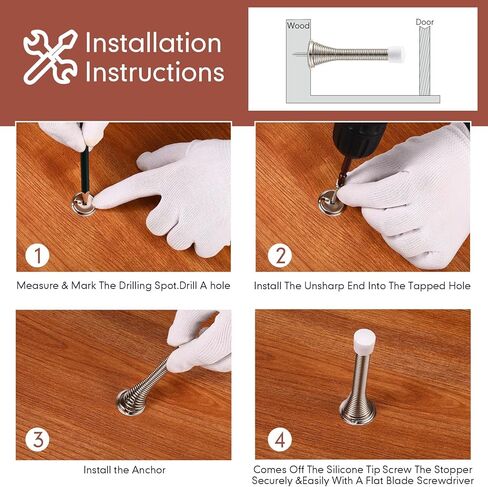 Installation Instructions

Wood

Door

1

Measure & Mark The Drilling Spot.Drill A hole

2

Install The Unsharp End Into The Tapped Hole

3

Install the Anchor

4

Comes Off The Silicone Tip Screw The Stopper Securely &Easily With A Flat Blade Screwdriver