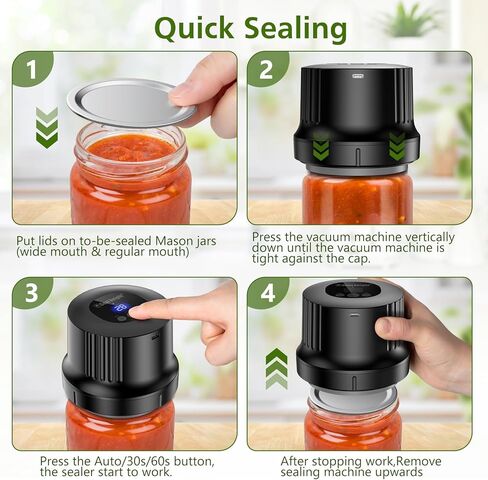 Quick Sealing

1

Put lids on to-be-sealed Mason jars (wide mouth & regular mouth)

2

Press the vacuum machine vertically down until the vacuum machine is tight against the cap.

3

Press the Auto/30s/60s button, the sealer start to work.

4

After stopping work,Remove sealing machine upwards