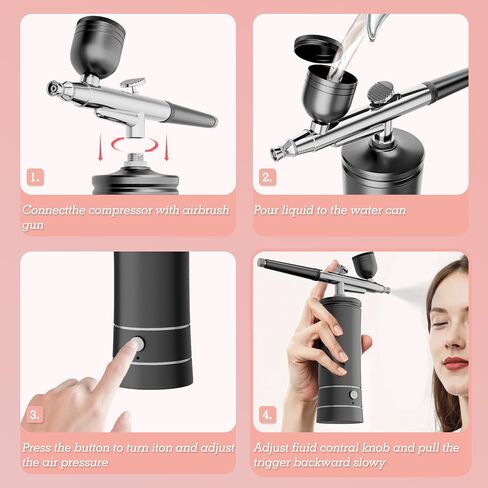 1.

Connectthe compressor with airbrush gun

2.

Pour liquid to the water can

3.

Press the button to turn iton and adjust the air pressure

4.

Adjust fiuid contral knob and pull the trigger backward slowy