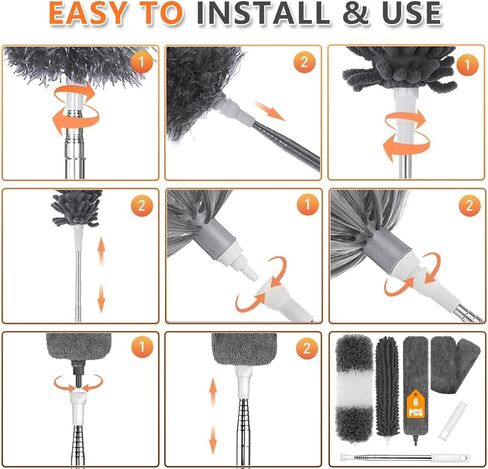 EASY TO INSTALL & USE

1

2

1

2

1

2

1

2

6 PCS