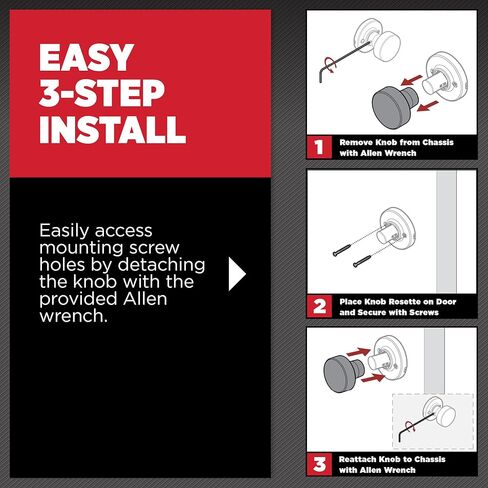 EASY
3-STEP
INSTALL

Easily access mounting screw holes by detaching the knob with the provided Allen wrench.

1 Remove Knob from Chassis with Allen Wrench

2 Place Knob Rosette on Door and Secure with Screws

3 Reattach Knob to Chassis with Allen Wrench