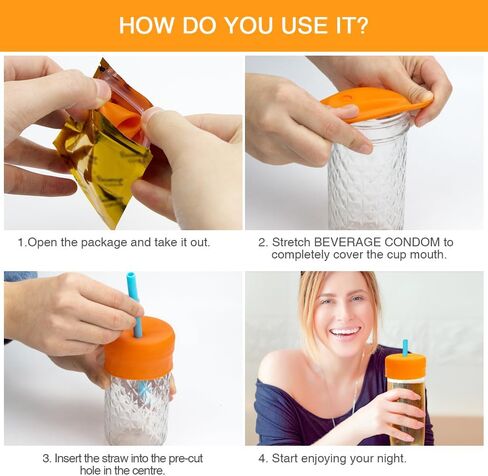 HOW DO YOU USE IT?

1.Open the package and take it out.

2. Stretch BEVERAGE CONDOM to completely cover the cup mouth.

3. Insert the straw into the pre-cut hole in the centre.

4. Start enjoying your night.