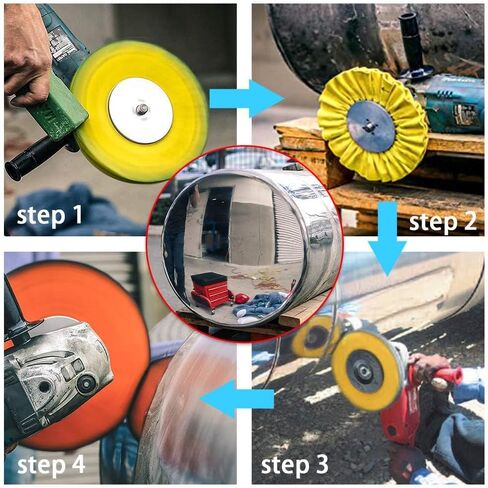 step 1

step 2

step 3

step 4