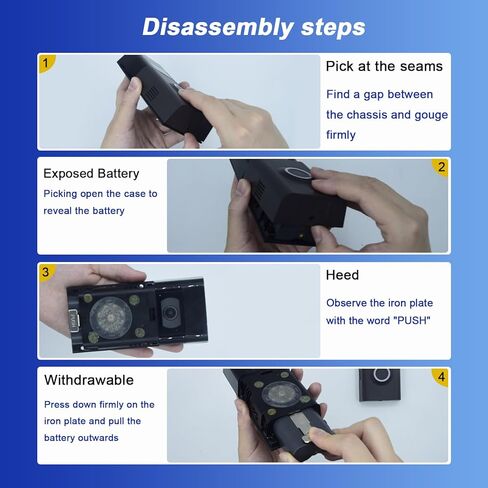 Disassembly steps

1

Pick at the seams

Find a gap between the chassis and gouge firmly

Exposed Battery

Picking open the case to reveal the battery

2

3

PUSH

Heed

Observe the iron plate with the word "PUSH"

Withdrawable

Press down firmly on the iron plate and pull the battery outwards

4