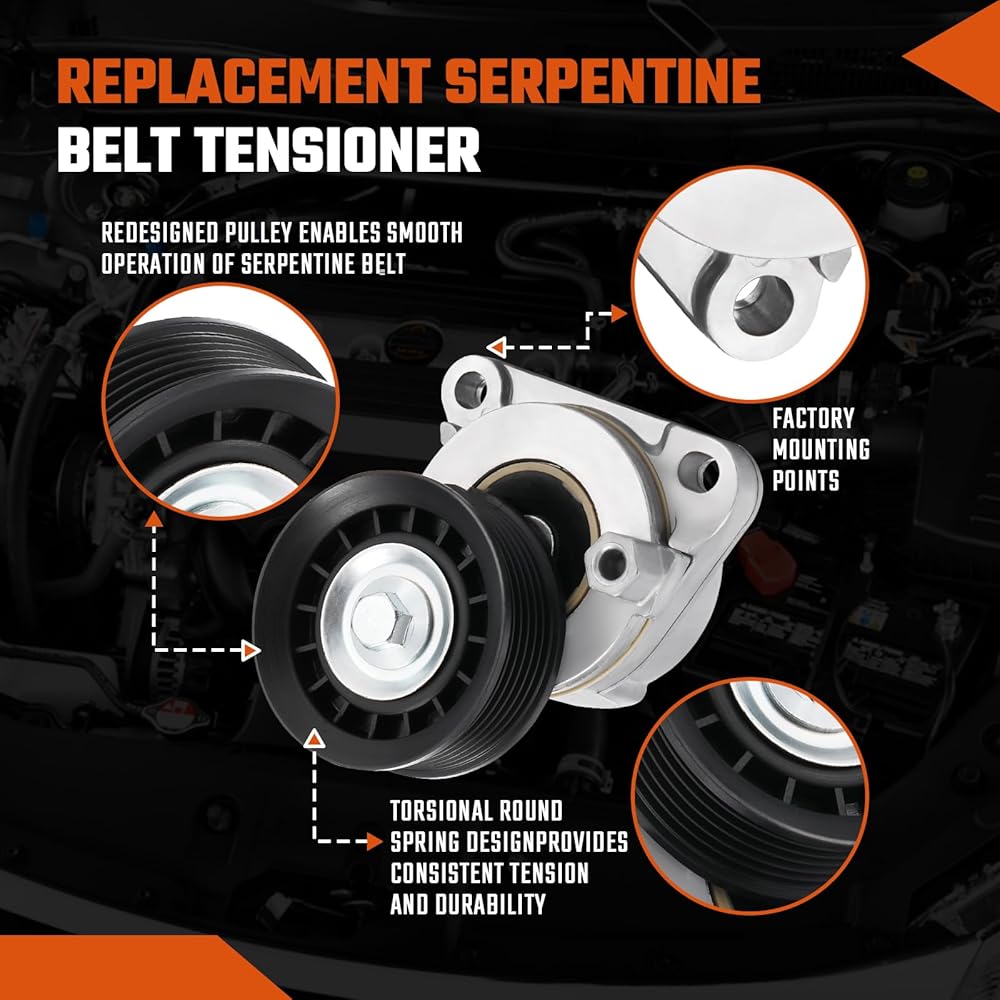 REPLACEMENT SERPENTINE BELT TENSIONER

REDESIGNED PULLEY ENABLES SMOOTH OPERATION OF SERPENTINE BELT

FACTORY MOUNTING POINTS

TORSIONAL ROUND SPRING DESIGNPROVIDES CONSISTENT TENSION AND DURABILITY