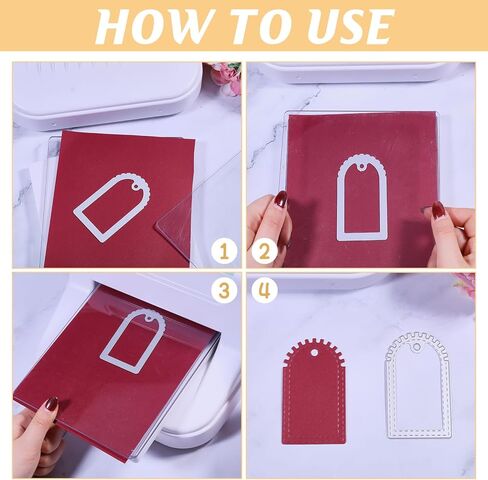 HOW TO USE

1

2

3

4