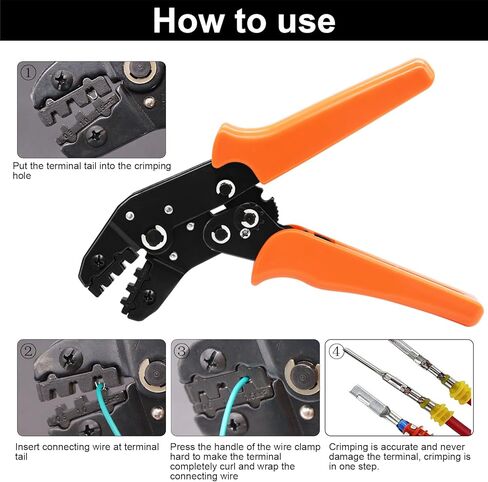 How to use

①

Put the terminal tail into the crimping hole

②

Insert connecting wire at terminal tail

③

Press the handle of the wire clamp hard to make the terminal completely curl and wrap the connecting wire

④

Crimping is accurate and never damage the terminal, crimping is in one step.