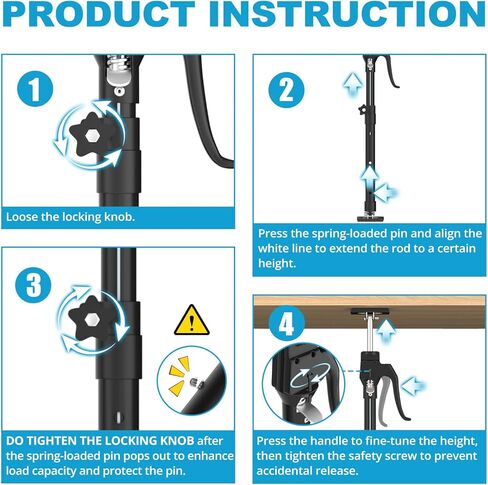 PRODUCT INSTRUCTION

1

Loose the locking knob.

2

Press the spring-loaded pin and align the white line to extend the rod to a certain height.

3

DO TIGHTEN THE LOCKING KNOB after the spring-loaded pin pops out to enhance load capacity and protect the pin.

4

Press the handle to fine-tune the height, then tighten the safety screw to prevent accidental release.