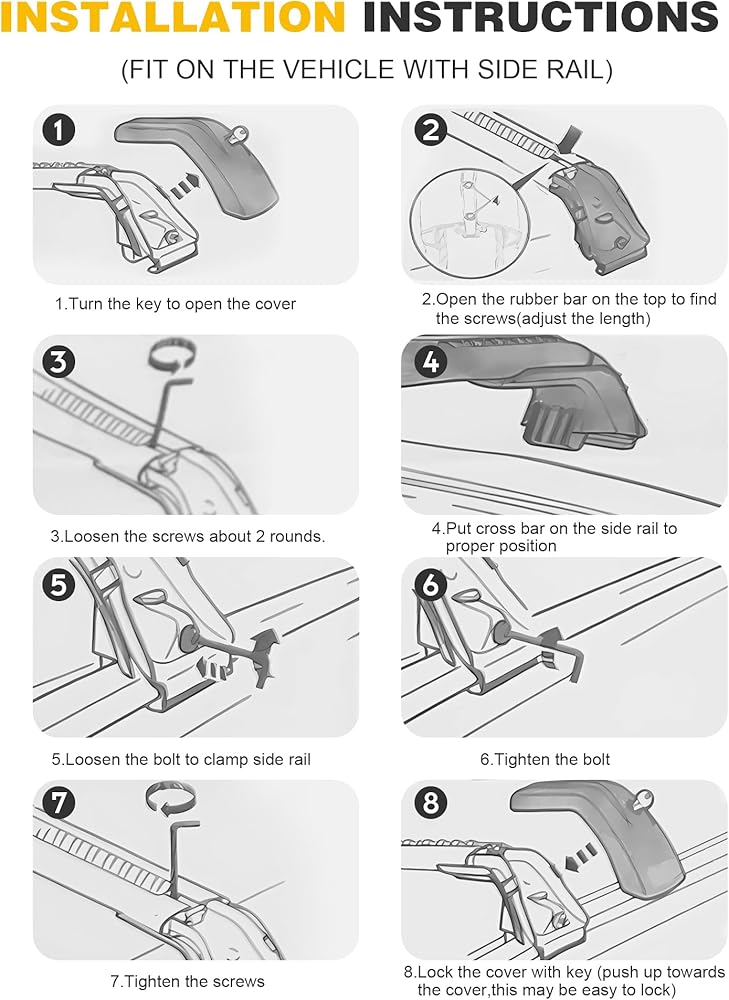 INSTALLATION INSTRUCTIONS

(FIT ON THE VEHICLE WITH SIDE RAIL)

1

1.Turn the key to open the cover

2

2.Open the rubber bar on the top to find the screws(adjust the length)

3

3.Loosen the screws about 2 rounds.

4

4.Put cross bar on the side rail to proper position

5

5.Loosen the bolt to clamp side rail

6

6.Tighten the bolt

7

7.Tighten the screws

8

8.Lock the cover with key (push up towards the cover,this may be easy to lock)