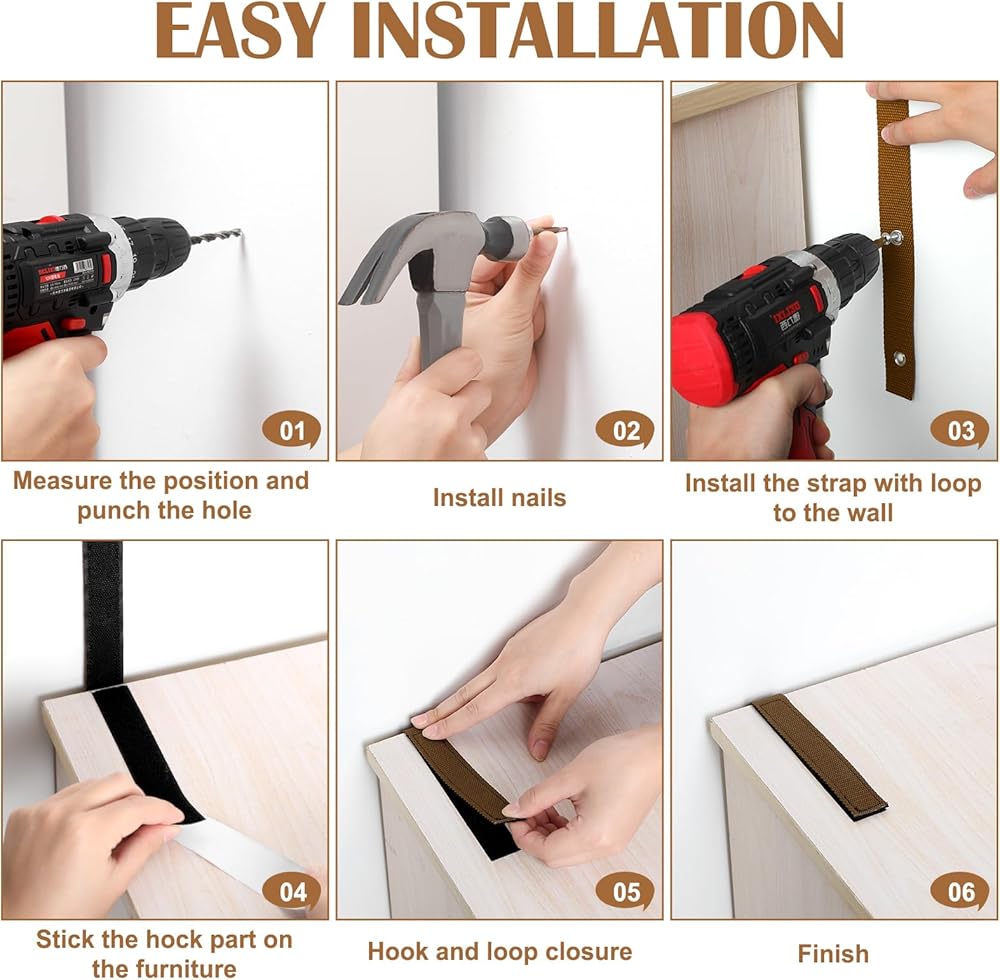 EASY INSTALLATION

01
Measure the position and punch the hole

02
Install nails

03
Install the strap with loop to the wall

04
Stick the hock part on the furniture

05
Hook and loop closure

06
Finish