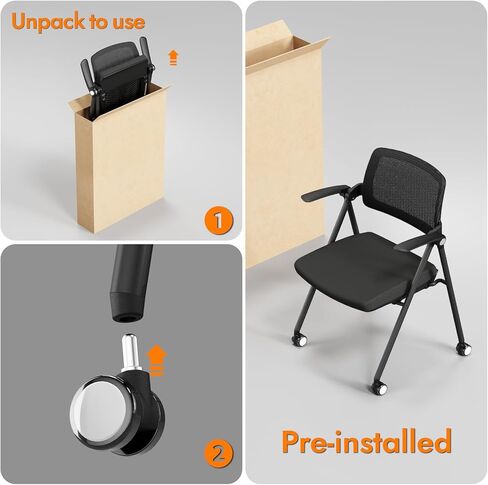 Unpack to use

1

2

Pre-installed