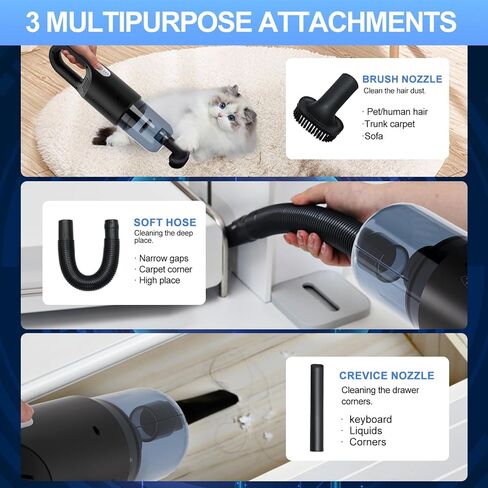 3 MULTIPURPOSE ATTACHMENTS

BRUSH NOZZLE
Clean the hair dust.

· Pet/human hair
· Trunk carpet
· Sofa

SOFT HOSE
Cleaning the deep place.

· Narrow gaps
· Carpet corner
· High place

CREVICE NOZZLE
Cleaning the drawer corners.

· keyboard
· Liquids
· Corners