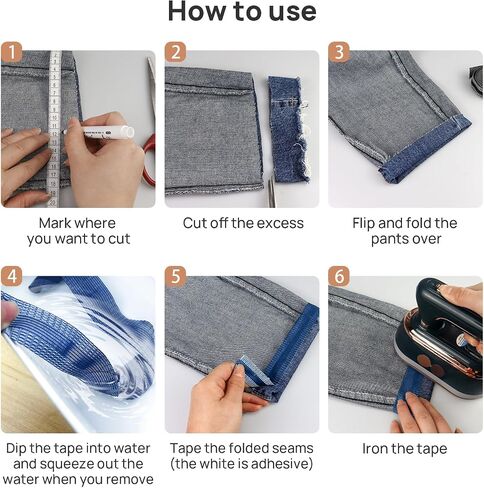 How to use

1
Mark where you want to cut

2
Cut off the excess

3
Flip and fold the pants over

4
Dip the tape into water and squeeze out the water when you remove

5
Tape the folded seams (the white is adhesive)

6
Iron the tape