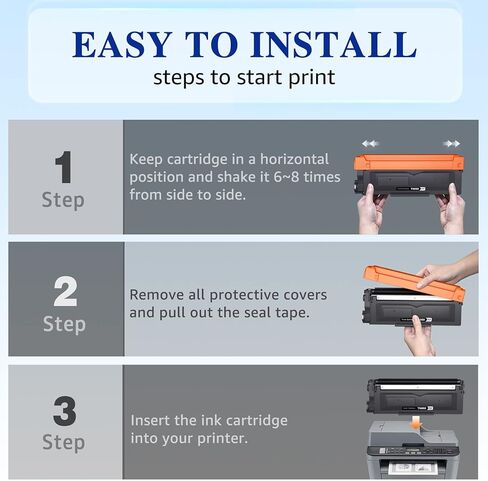 EASY TO INSTALL
steps to start print

1
Step

Keep cartridge in a horizontal position and shake it 6~8 times from side to side.

2
Step

Remove all protective covers and pull out the seal tape.

3
Step

Insert the ink cartridge into your printer.