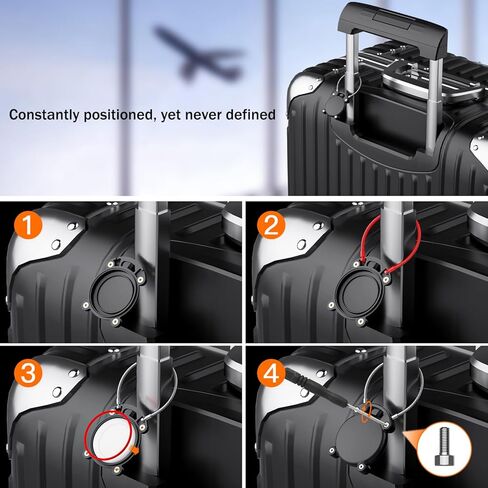 Constantly positioned, yet never defined

1

2

3

4