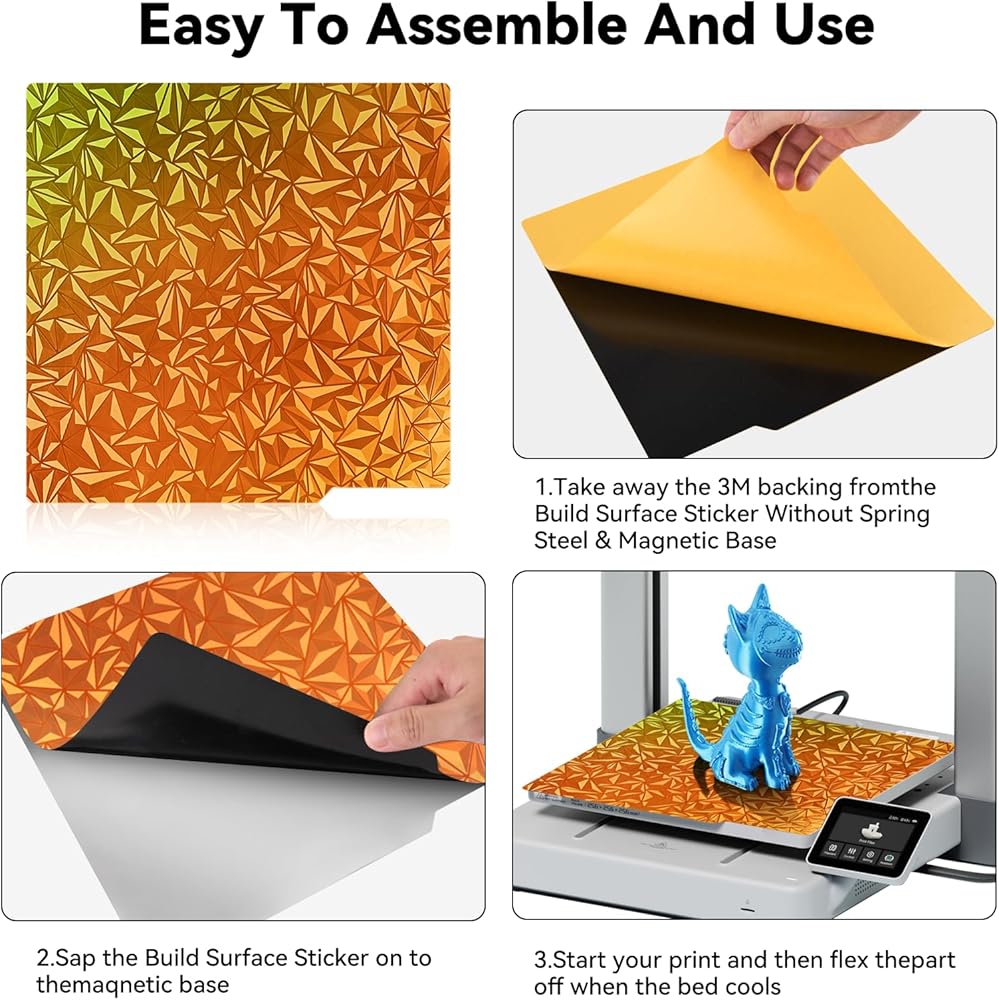 Easy To Assemble And Use

1.Take away the 3M backing fromthe Build Surface Sticker Without Spring Steel & Magnetic Base

2.Sap the Build Surface Sticker on to themaqnetic base

3.Start your print and then flex thepart off when the bed cools