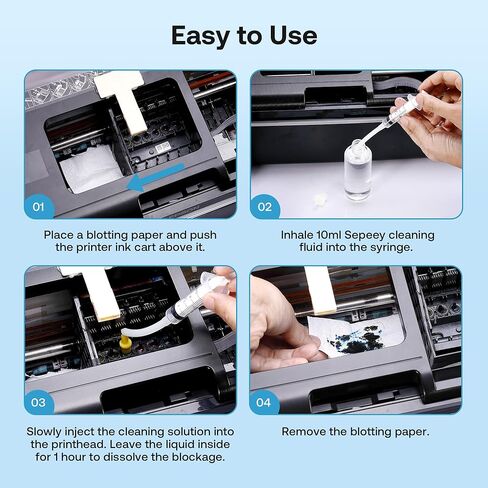 Easy to Use

01

Place a blotting paper and push the printer ink cart above it.

02

Inhale 10ml Sepeey cleaning fluid into the syringe.

03

Slowly inject the cleaning solution into the printhead. Leave the liquid inside for 1 hour to dissolve the blockage.

04

Remove the blotting paper.