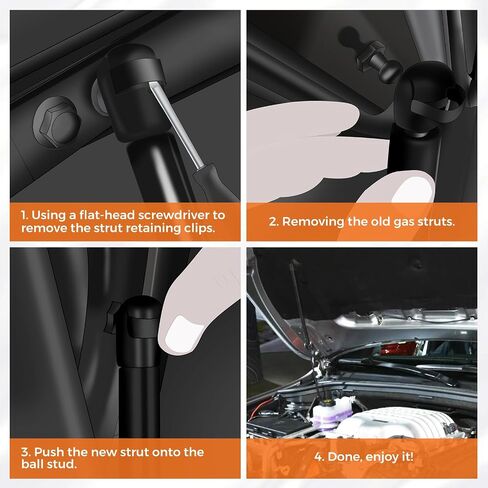 1. Using a flat-head screwdriver to remove the strut retaining clips.

2. Removing the old gas struts.

3. Push the new strut onto the ball stud.

4. Done, enjoy it!