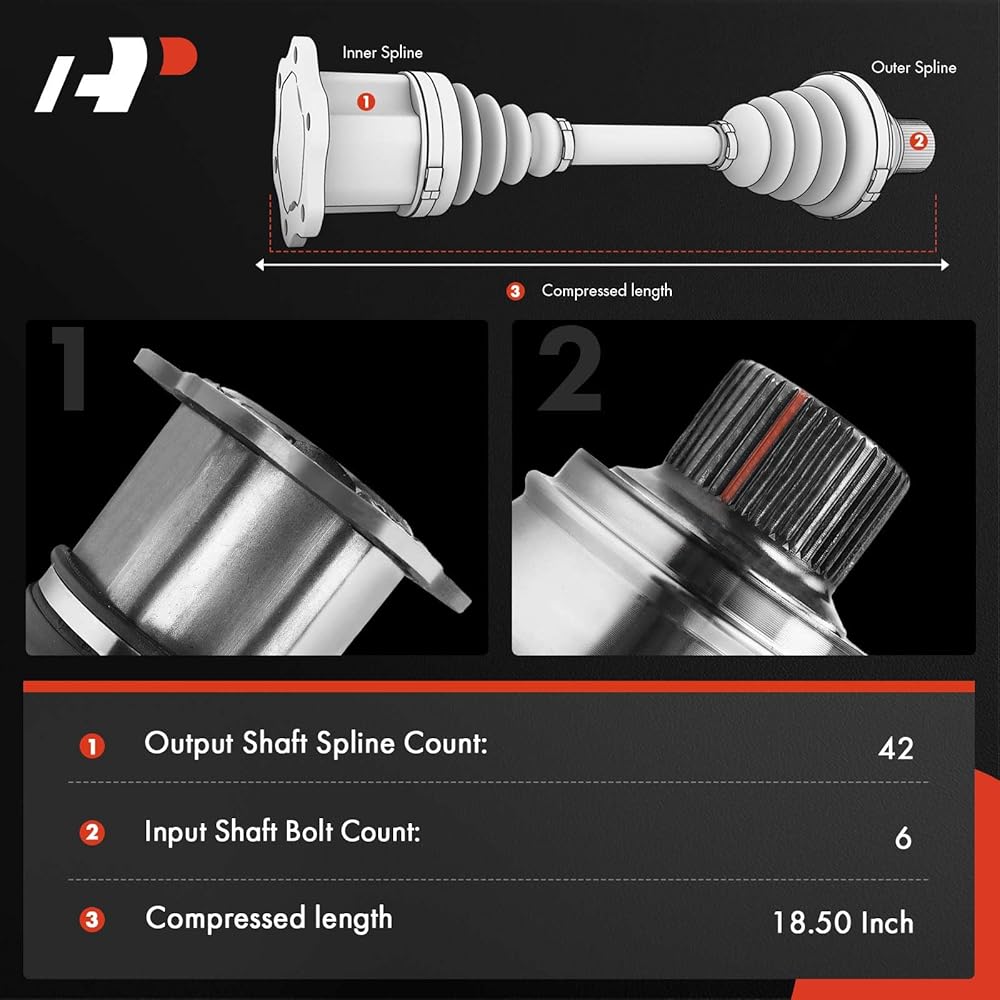 Inner Spline

1

Outer Spline

2

3 Compressed length

1

2

| | | |
|---|---|---|
| 1 | Output Shaft Spline Count: | 42 |
| 2 | Input Shaft Bolt Count: | 6 |
| 3 | Compressed length | 18.50 Inch |