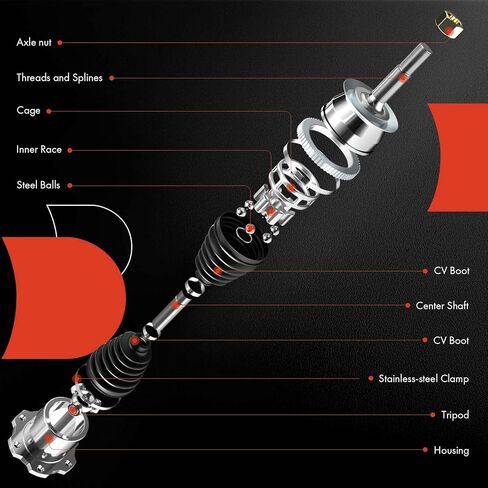 Axle nut

Threads and Splines

Cage

Inner Race

Steel Balls

CV Boot

Center Shaft

CV Boot

Stainless-steel Clamp

Tripod

Housing