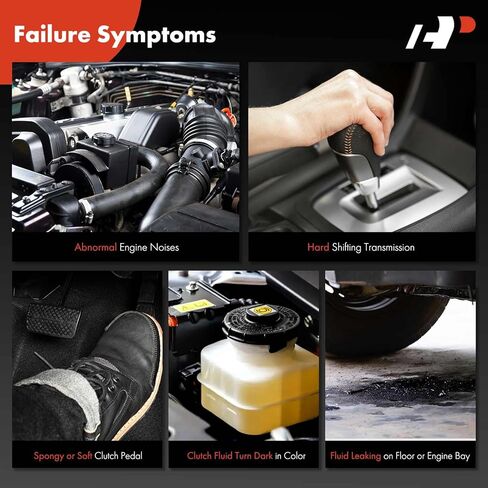 Failure Symptoms

Abnormal Engine Noises

Hard Shifting Transmission

Spongy or Soft Clutch Pedal

Clutch Fluid Turn Dark in Color

Fluid Leaking on Floor or Engine Bay