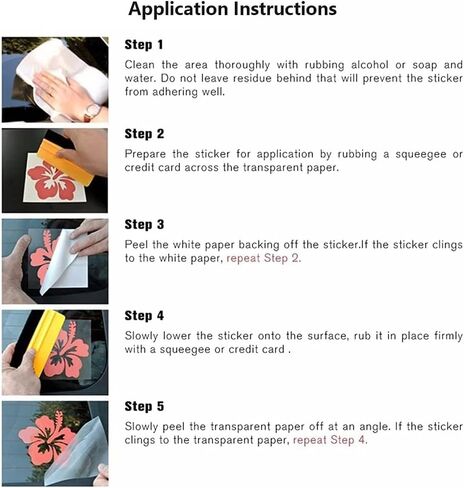 Application Instructions

Step 1

Clean the area thoroughly with rubbing alcohol or soap and water. Do not leave residue behind that will prevent the sticker from adhering well.

Step 2

Prepare the sticker for application by rubbing a squeegee or credit card across the transparent paper.

Step 3

Peel the white paper backing off the sticker.If the sticker clings to the white paper, repeat Step 2.

Step 4

Slowly lower the sticker onto the surface, rub it in place firmly with a squeegee or credit card .

Step 5

Slowly peel the transparent paper off at an angle. If the sticker clings to the transparent paper, repeat Step 4.