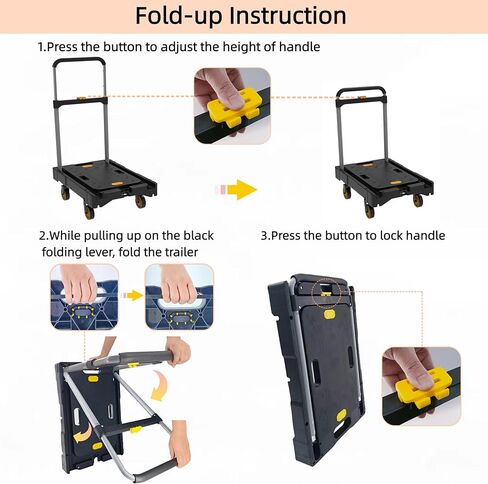 Fold-up Instruction

1.Press the button to adjust the height of handle

2.While pulling up on the black folding lever, fold the trailer

3.Press the button to lock handle