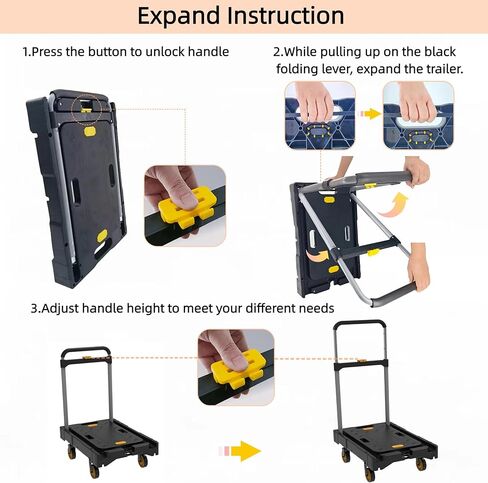 Expand Instruction

1.Press the button to unlock handle

2.While pulling up on the black folding lever, expand the trailer.

3.Adjust handle height to meet your different needs