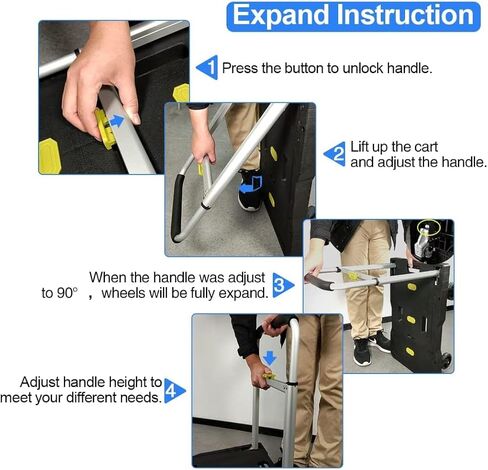 Expand Instruction

1 Press the button to unlock handle.

2 Lift up the cart and adjust the handle.

When the handle was adjust to 90° , wheels will be fully expand. 3

Adjust handle height to meet your different needs. 4