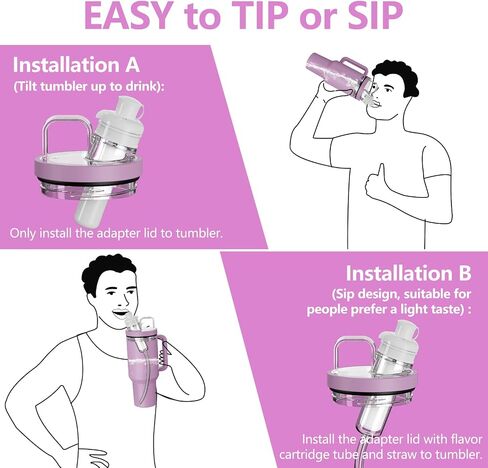 EASY to TIP or SIP

Installation A
(Tilt tumbler up to drink):

Only install the adapter lid to tumbler.

Installation B
(Sip design, suitable for people prefer a light taste) :

Install the adapter lid with flavor cartridge tube and straw to tumbler.