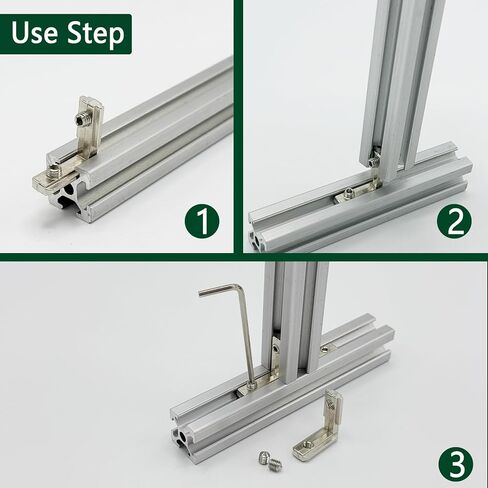 Use Step

1

2

3