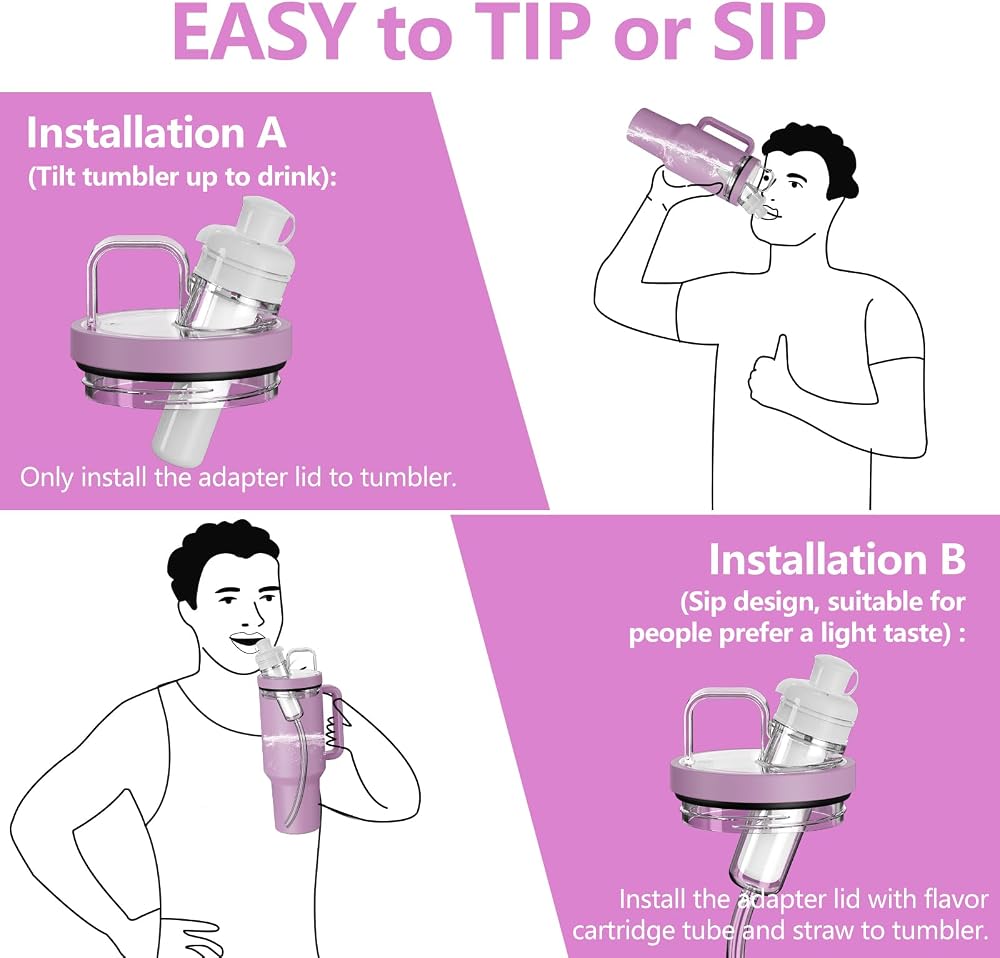 EASY to TIP or SIP

Installation A
(Tilt tumbler up to drink):

Only install the adapter lid to tumbler.

Installation B
(Sip design, suitable for people prefer a light taste) :

Install the adapter lid with flavor cartridge tube and straw to tumbler.