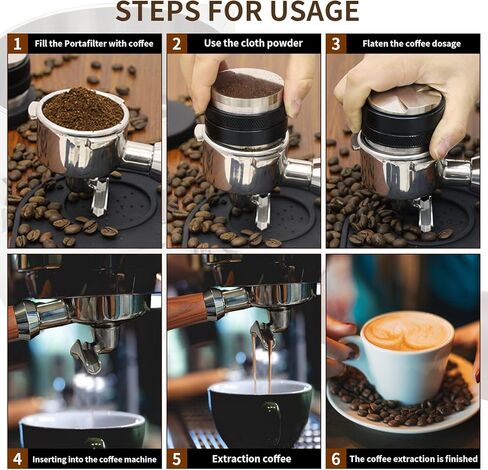 STEPS FOR USAGE

1 Fill the Portafilter with coffee

2 Use the cloth powder

3 Flaten the coffee dosage

4 Inserting into the coffee machine

5 Extraction coffee

6 The coffee extraction is finished