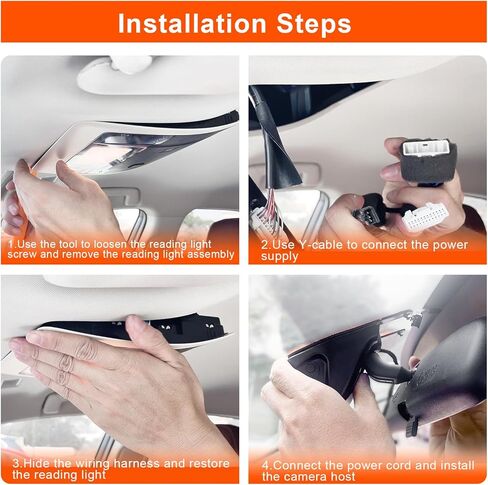 Installation Steps

1.Use the tool to loosen the reading light screw and remove the reading light assembly

2.Use Y-cable to connect the power supply

3.Hide the wiring harness and restore the reading light

4.Connect the power cord and install the camera host