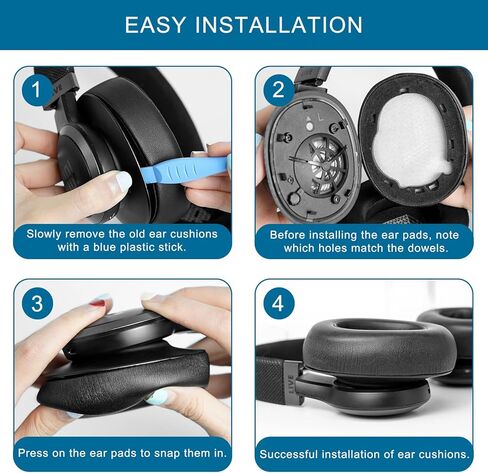 EASY INSTALLATION

1

LIVE

Slowly remove the old ear cushions with a blue plastic stick.

2

L

Before installing the ear pads, note which holes match the dowels.

3

Press on the ear pads to snap them in.

4

LIVE

Successful installation of ear cushions.