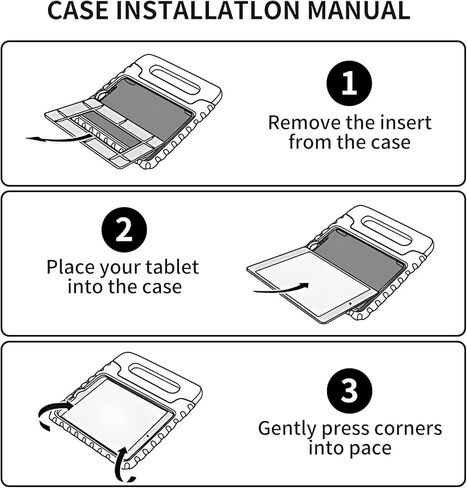 CASE INSTALLATLON MANUAL

1

Remove the insert from the case

2

Place your tablet into the case

3

Gently press corners into pace