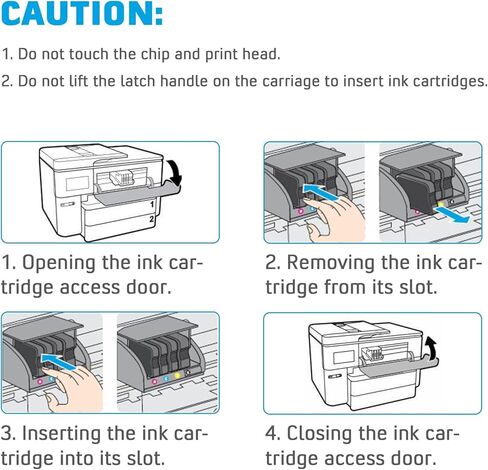 CAUTION:

1. Do not touch the chip and print head.

2. Do not lift the latch handle on the carriage to insert ink cartridges.

1
2

1. Opening the ink cartridge access door.

2. Removing the ink cartridge from its slot.

3. Inserting the ink cartridge into its slot.

4. Closing the ink cartridge access door.