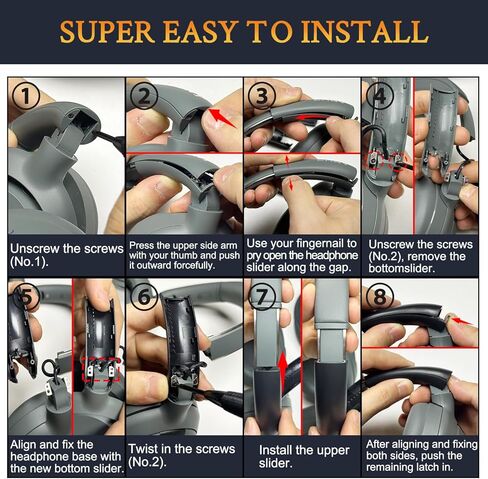 SUPER EASY TO INSTALL

1
Unscrew the screws (No.1).

2
Press the upper side arm with your thumb and push it outward forcefully.

3
Use your fingernail to pry open the headphone slider along the gap.

4
Unscrew the screws (No.2), remove the bottomslider.

5
Align and fix the headphone base with the new bottom slider.

6
Twist in the screws (No.2).

7
Install the upper slider.

8
After aligning and fixing both sides, push the remaining latch in.