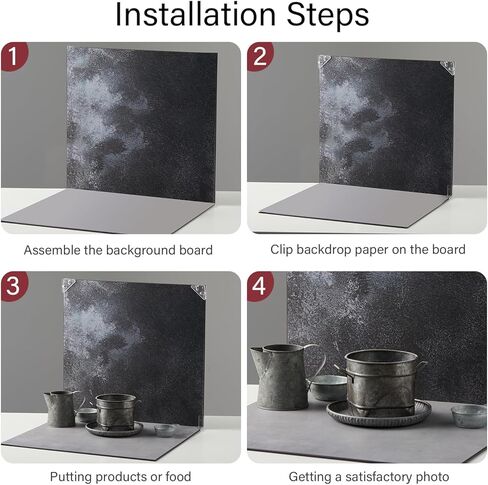 Installation Steps

1

Assemble the background board

2

Clip backdrop paper on the board

3

Putting products or food

4

Getting a satisfactory photo