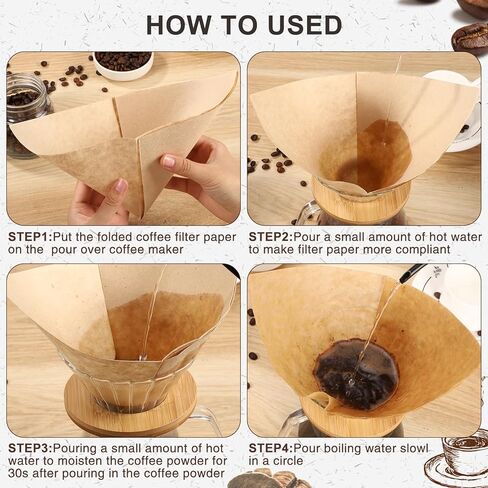 HOW TO USED

STEP1:Put the folded coffee filter paper on the pour over coffee maker

STEP2:Pour a small amount of hot water to make filter paper more compliant

STEP3:Pouring a small amount of hot water to moisten the coffee powder for 30s after pouring in the coffee powder

STEP4:Pour boiling water slowl in a circle