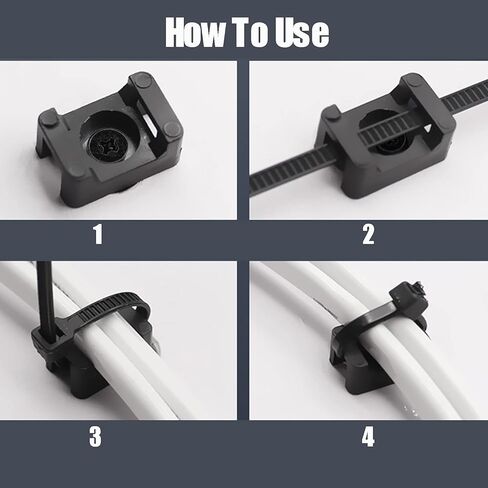 How To Use

1

2

3

4