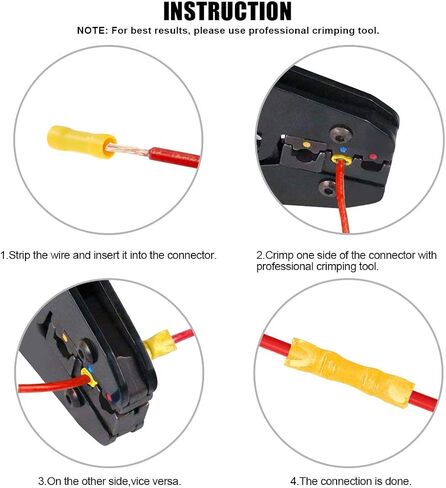 INSTRUCTION

NOTE: For best results, please use professional crimping tool.

1.Strip the wire and insert it into the connector.

2.Crimp one side of the connector with professional crimping tool.

3.On the other side,vice versa.

4.The connection is done.