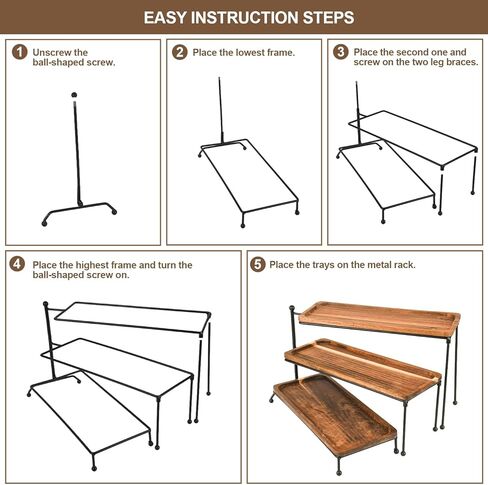 EASY INSTRUCTION STEPS

1 Unscrew the ball-shaped screw.

2 Place the lowest frame.

3 Place the second one and screw on the two leg braces.

4 Place the highest frame and turn the ball-shaped screw on.

5 Place the trays on the metal rack.