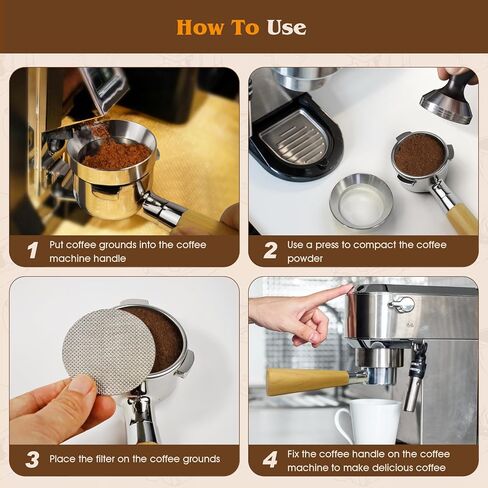 How To Use

1 Put coffee grounds into the coffee machine handle

2 Use a press to compact the coffee powder

3 Place the filter on the coffee grounds

4 Fix the coffee handle on the coffee machine to make delicious coffee