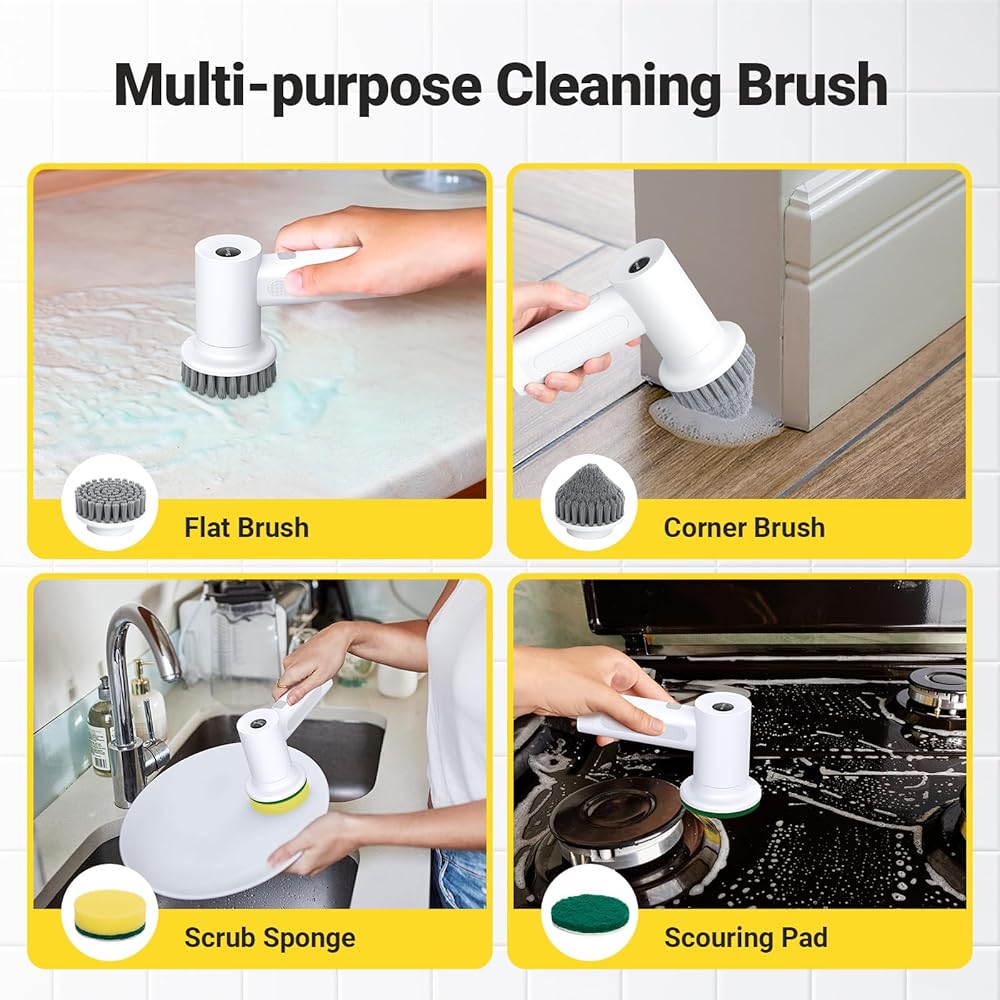 Multi-purpose Cleaning Brush

Flat Brush

Corner Brush

Scrub Sponge

Scouring Pad