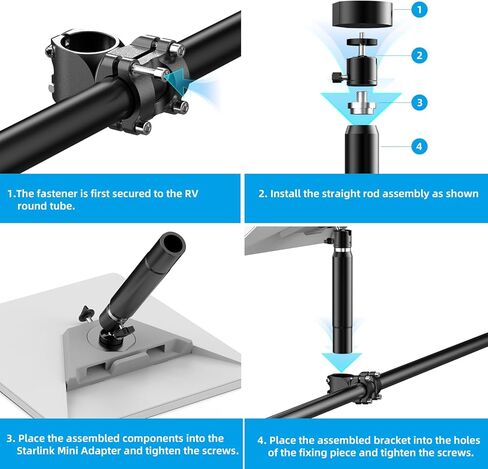 1

2

3

4

1.The fastener is first secured to the RV round tube.

2. Install the straight rod assembly as shown

3. Place the assembled components into the Starlink Mini Adapter and tighten the screws.

4. Place the assembled bracket into the holes of the fixing piece and tighten the screws.