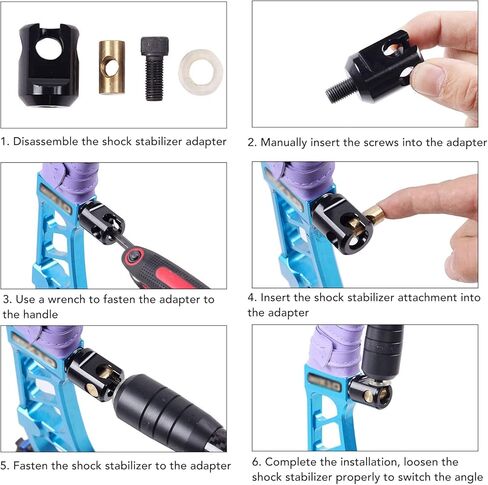 1. Disassemble the shock stabilizer adapter

2. Manually insert the screws into the adapter

3. Use a wrench to fasten the adapter to the handle

4. Insert the shock stabilizer attachment into the adapter

5. Fasten the shock stabilizer to the adapter

6. Complete the installation, loosen the shock stabilizer properly to switch the angle