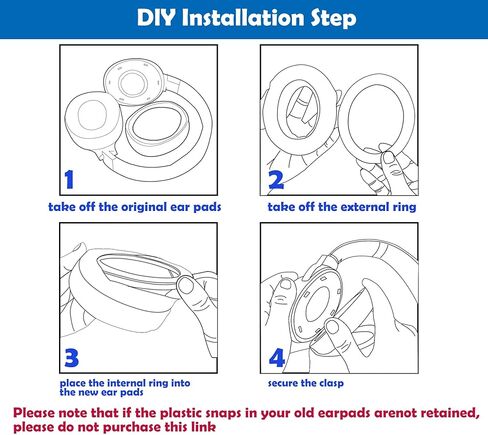 DIY Installation Step

1

take off the original ear pads

2

take off the external ring

3

place the internal ring into the new ear pads

4

secure the clasp

Please note that if the plastic snaps in your old earpads arenot retained, please do not purchase this link