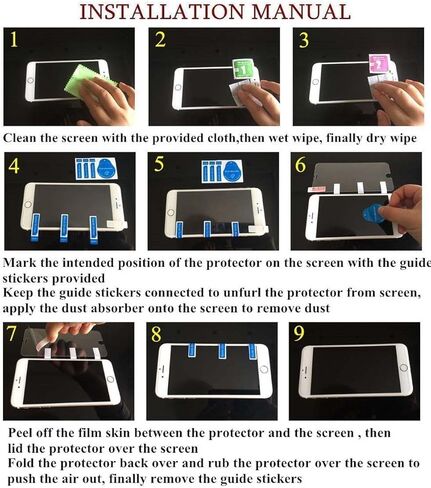 INSTALLATION MANUAL

1

2

1

3

2

Clean the screen with the provided cloth,then wet wipe, finally dry wipe

4

5

6

Mark the intended position of the protector on the screen with the guide stickers provided
Keep the guide stickers connected to unfurl the protector from screen, apply the dust absorber onto the screen to remove dust

7

8

9

Peel off the film skin between the protector and the screen , then lid the protector over the screen
Fold the protector back over and rub the protector over the screen to push the air out, finally remove the guide stickers