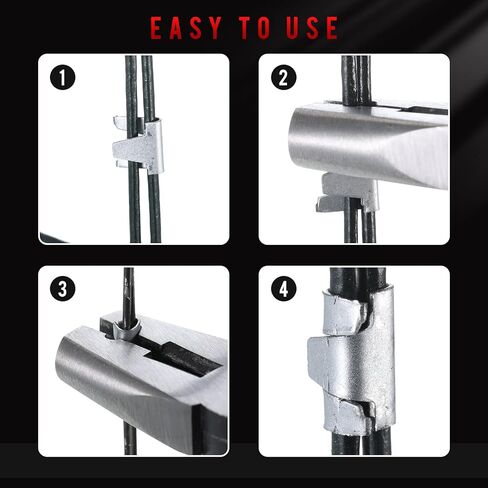 EASY TO USE

1

2

3

4